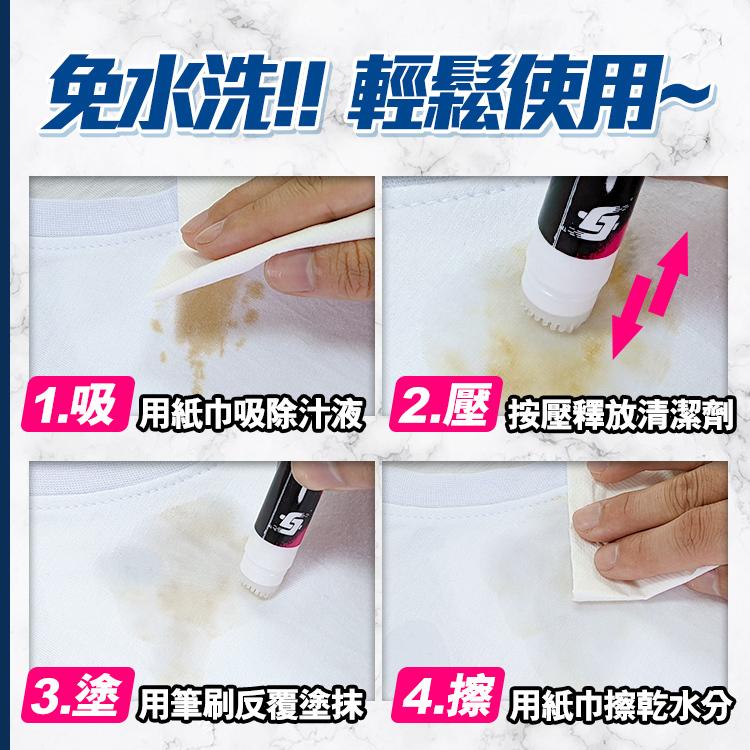 免水洗!! 輕鬆使用~

1.吸 用紙巾吸除汁液

2.壓 按壓釋放清潔劑

3.塗 用筆刷反覆塗抹

4.擦 用紙巾擦乾水分