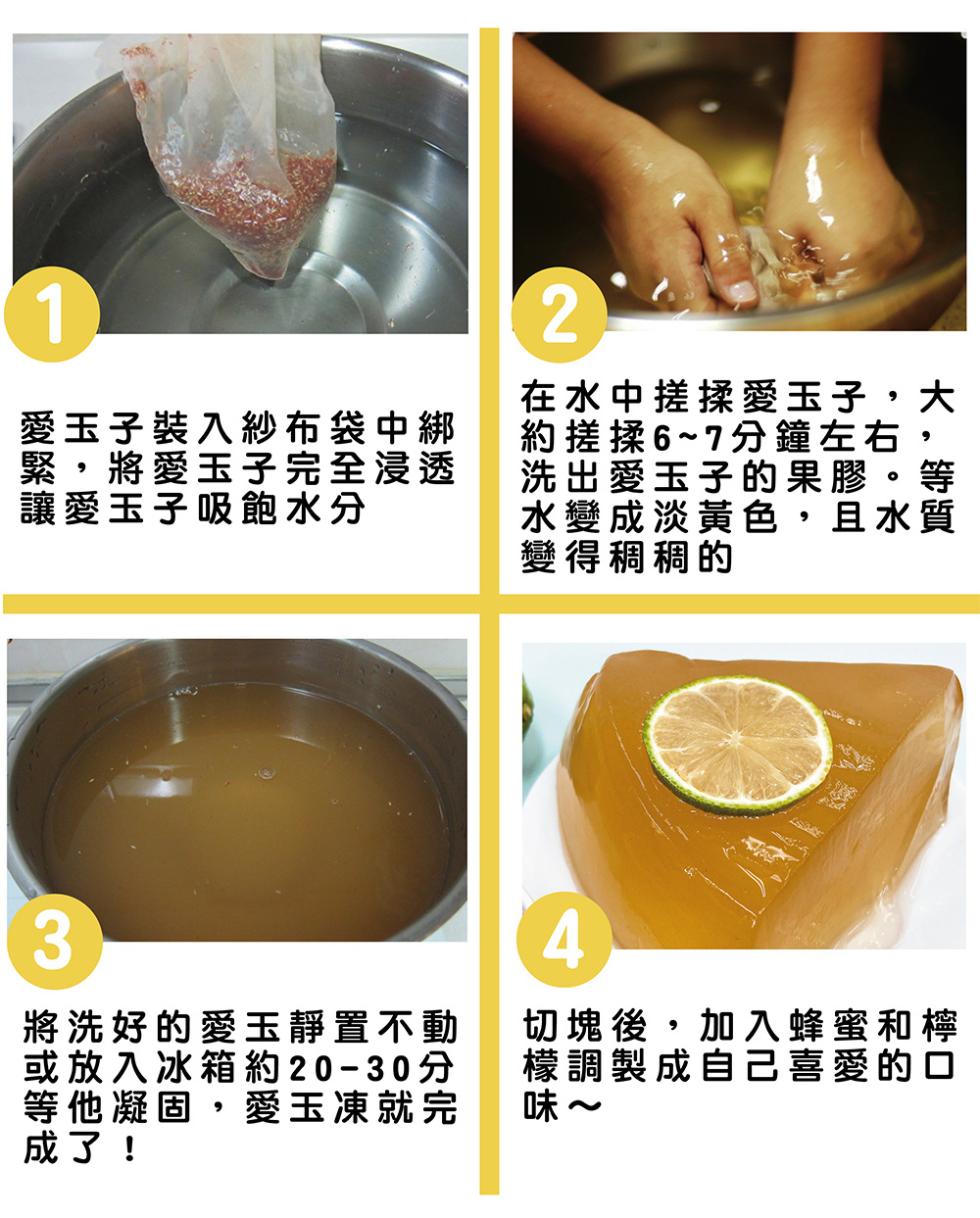 1

愛玉子裝入紗布袋中綁緊，將愛玉子完全浸透讓愛玉子吸飽水分

2

在水中搓揉愛玉子，大約搓揉6~7分鐘左右，洗出愛玉子的果膠。等水變成淡黃色，且水質變得稠稠的

3

將洗好的愛玉靜置不動或放入冰箱約20-30分等他凝固，愛玉凍就完成了！

4

切塊後，加入蜂蜜和檸檬調製成自己喜愛的口味～