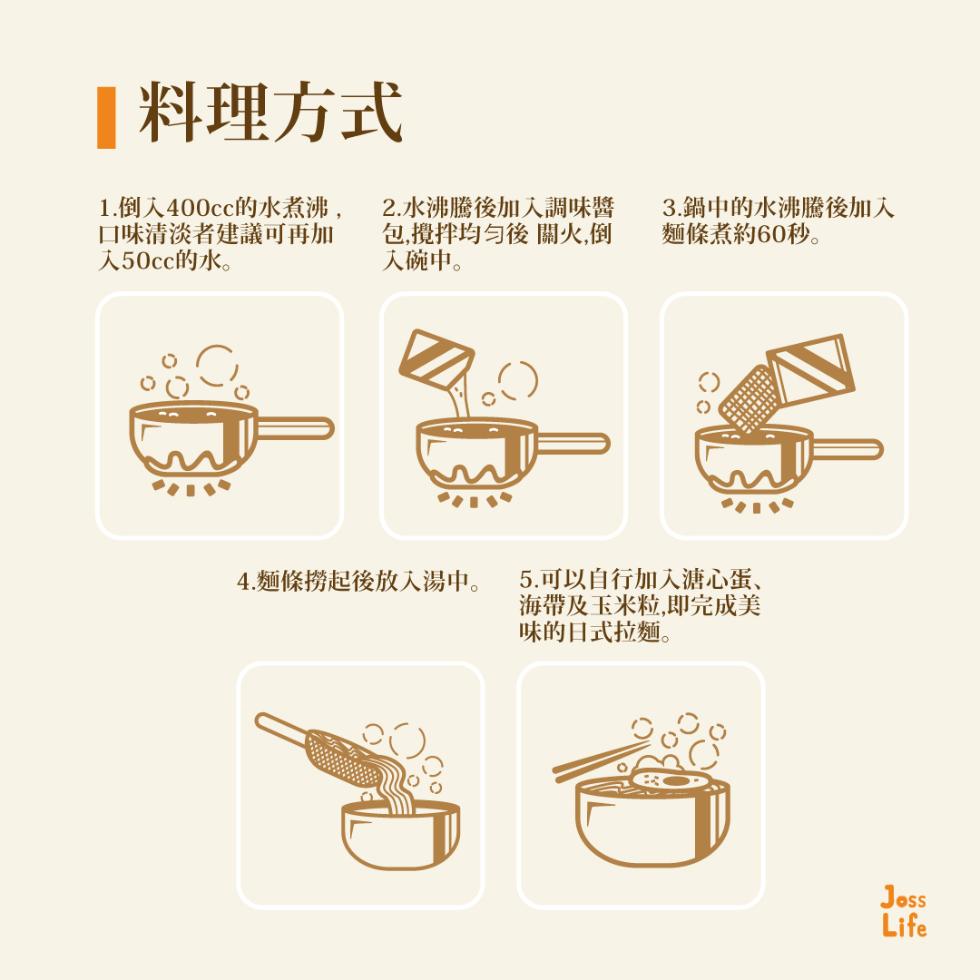 料理方式

1.倒入400cc的水煮沸，口味清淡者建議可再加入50cc的水。

2.水沸騰後加入調味醬包,攪拌均勻後 關火,倒入碗中。

3.鍋中的水沸騰後加入麵條煮約60秒。

4.麵條撈起後放入湯中。

5.可以自行加入溏心蛋、海帶及玉米粒,即完成美味的日式拉麵。

Joss Life