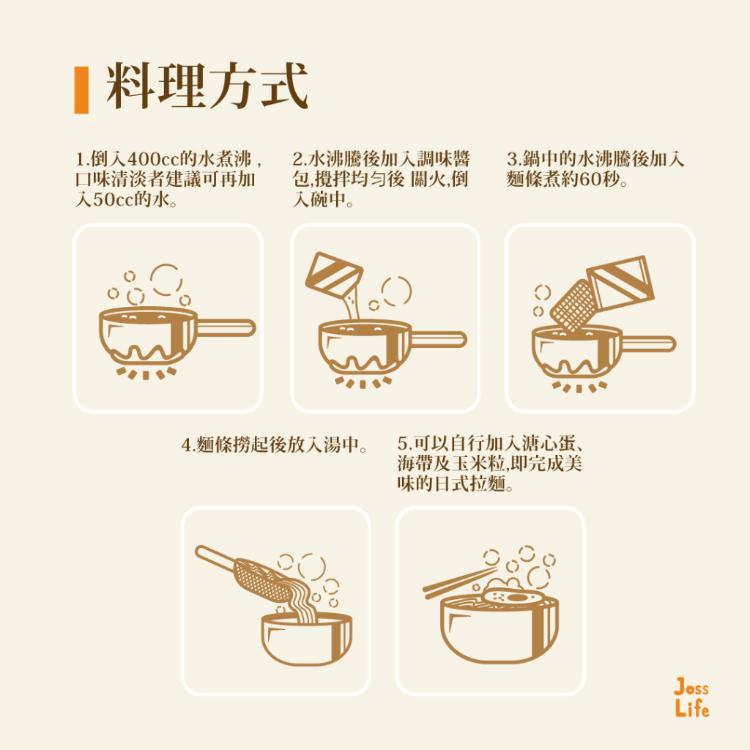 料理方式

1.倒入400cc的水煮沸，口味清淡者建議可再加入50cc的水。

2.水沸騰後加入調味醬包,攪拌均勻後 關火,倒入碗中。

3.鍋中的水沸騰後加入麵條煮約60秒。

4.麵條撈起後放入湯中。

5.可以自行加入溏心蛋、海帶及玉米粒,即完成美味的日式拉麵。

Joss Life