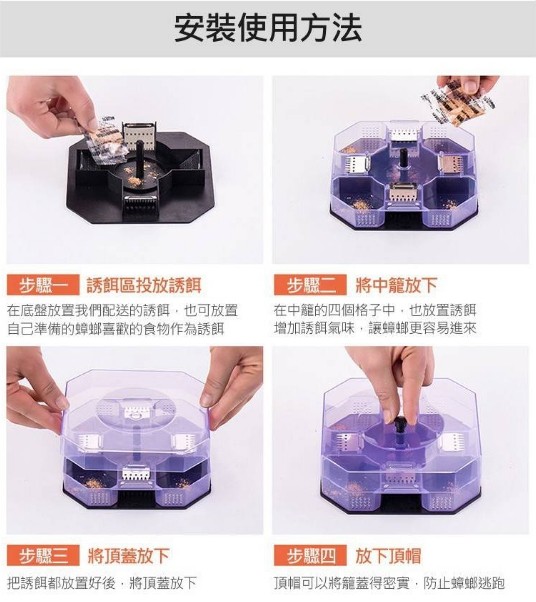 安裝使用方法

步驟一 誘餌區投放誘餌

在底盤放置我們配送的誘餌，也可放置自己準備的蟑螂喜歡的食物作為誘餌

步驟二 將中籠放下

在中籠的四個格子中，也放置誘餌增加誘餌氣味，讓蟑螂更容易進來

步驟三 將頂蓋放下

把誘餌都放置好後，將頂蓋放下

步驟四 放下頂帽

頂帽可以將籠蓋得密實，防止蟑螂逃跑