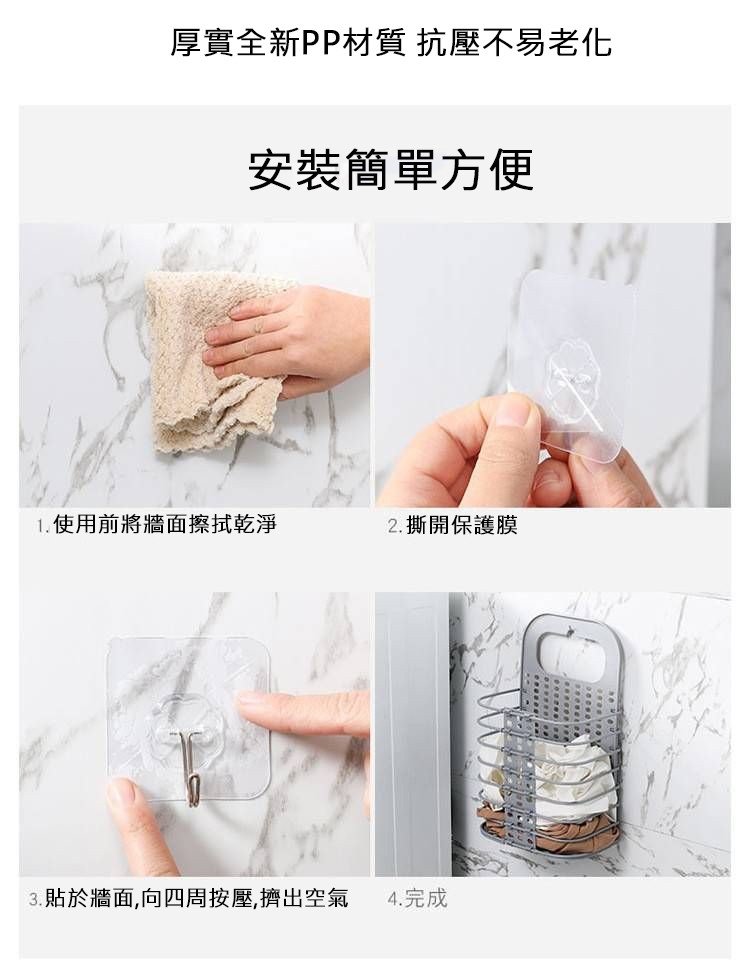 厚實全新PP材質 抗壓不易老化

安裝簡單方便

1. 使用前將牆面擦拭乾淨

2. 撕開保護膜

3. 貼於牆面,向四周按壓,擠出空氣

4. 完成