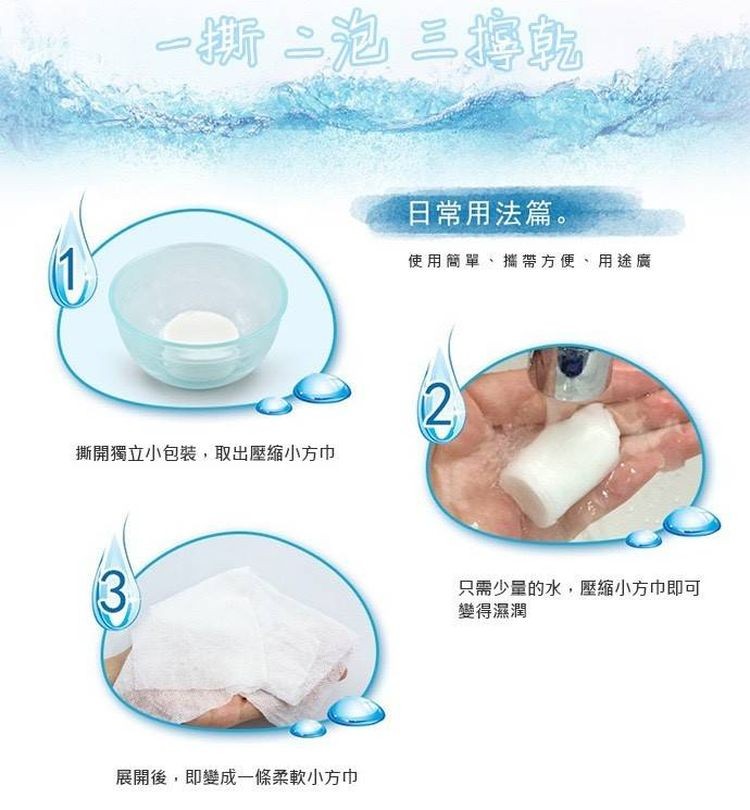 一撕 二泡 三擰乾

日常用法篇。

使用簡單、攜帶方便、用途廣

1

撕開獨立小包裝，取出壓縮小方巾

2

只需少量的水，壓縮小方巾即可變得濕潤

3

展開後，即變成一條柔軟小方巾