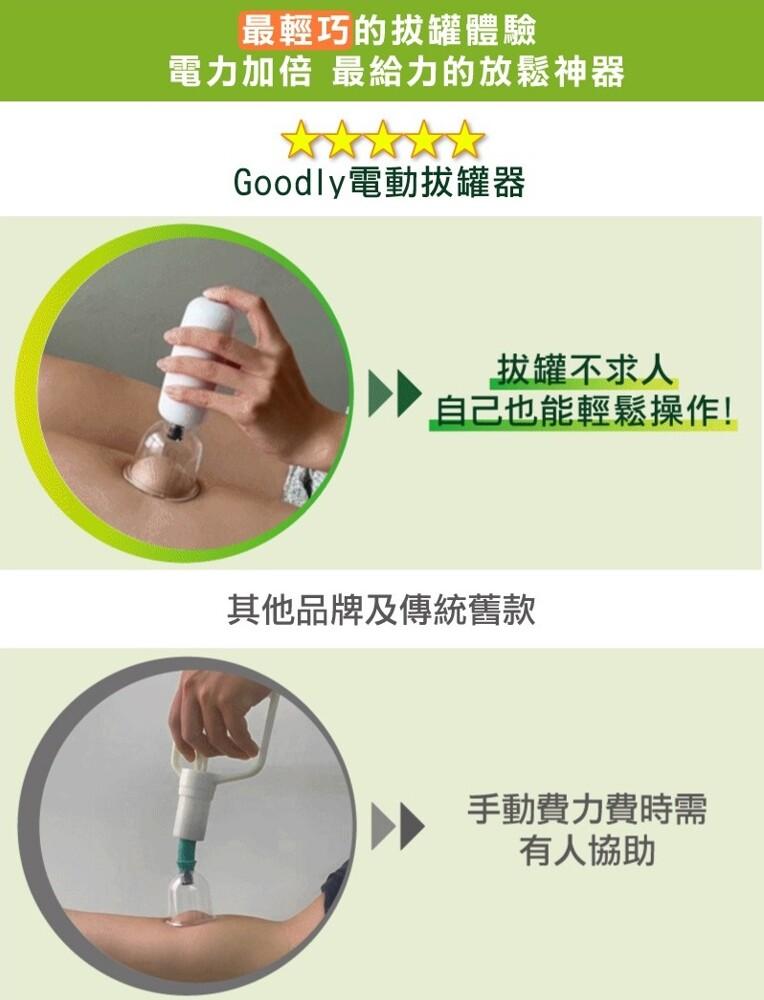 最輕巧的拔罐體驗
電力加倍 最給力的放鬆神器

Goodly電動拔罐器

拔罐不求人
自己也能輕鬆操作!

其他品牌及傳統舊款

手動費力費時需
有人協助