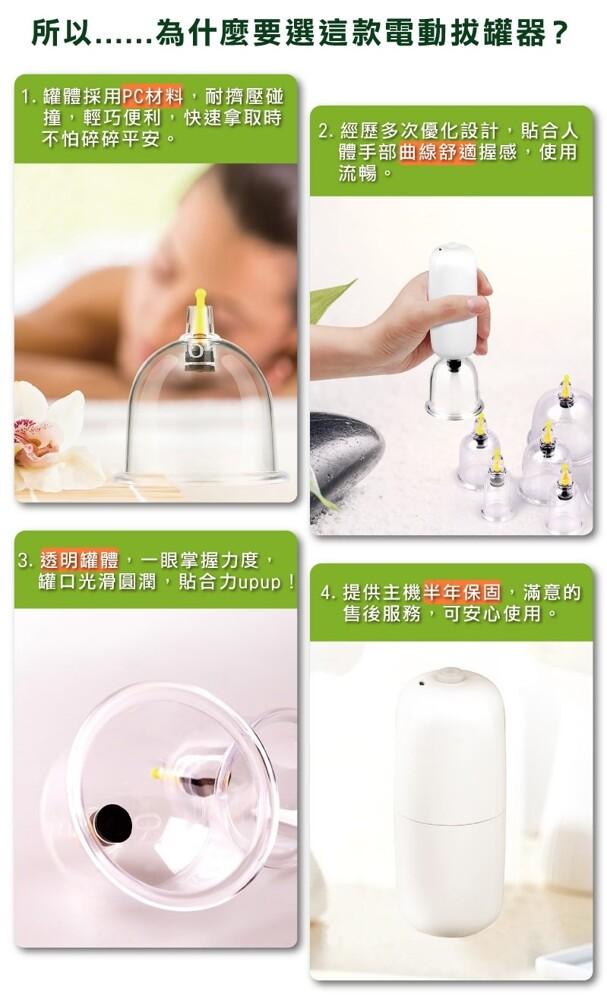 所以......為什麼要選這款電動拔罐器？

1. 罐體採用PC材料，耐擠壓碰撞，輕巧便利，快速拿取時不怕碎碎平安。

2. 經歷多次優化設計，貼合人體手部曲線舒適握感，使用流暢。

3. 透明罐體，一眼掌握力度，罐口光滑圓潤，貼合力upup！

4. 提供主機半年保固，滿意的售後服務，可安心使用。