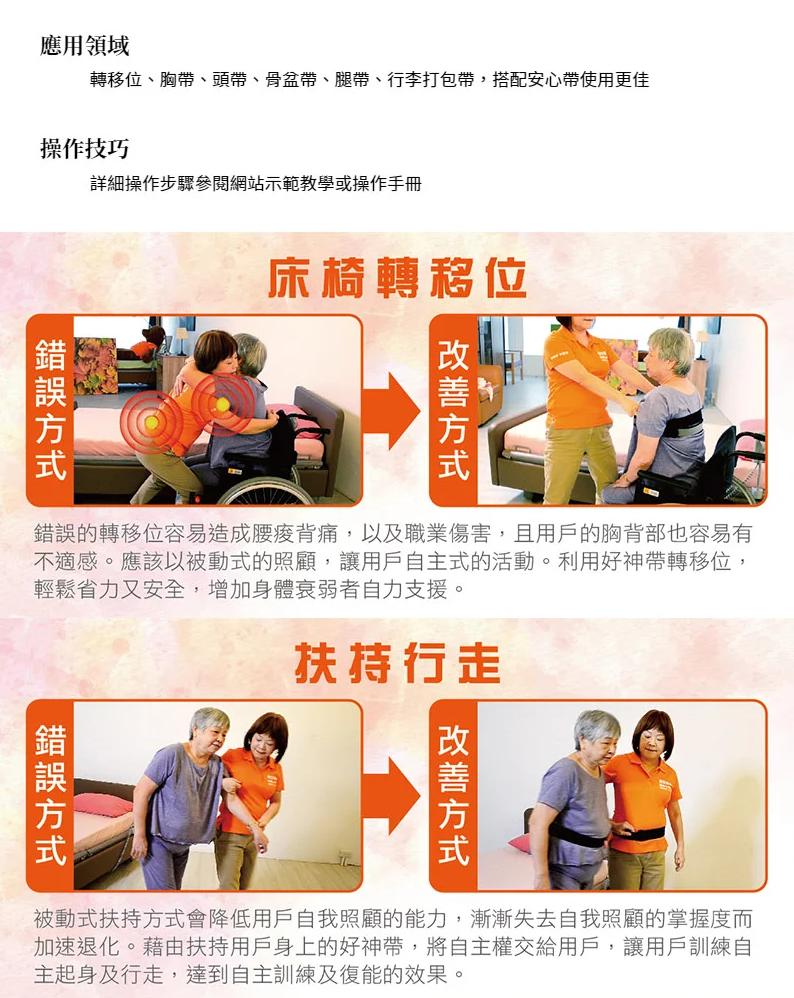 應用領域

轉移位、胸帶、頭帶、骨盆帶、腿帶、行李打包帶，搭配安心帶使用更佳

操作技巧

詳細操作步驟參閱網站示範教學或操作手冊

床椅轉移位

錯誤方式

改善方式

錯誤的轉移位容易造成腰痠背痛，以及職業傷害，且用戶的胸背部也容易有不適感。應該以被動式的照顧，讓用戶自主式的活動。利用好神帶轉移位，輕鬆省力又安全，增加身體衰弱者自力支援。

扶持行走

錯誤方式

改善方式

被動式扶持方式會降低用戶自我照顧的能力，漸漸失去自我照顧的掌握度而加速退化。藉由扶持用戶身上的好神帶，將自主權交給用戶，讓用戶訓練自主起身及行走，達到自主訓練及復能的效果。