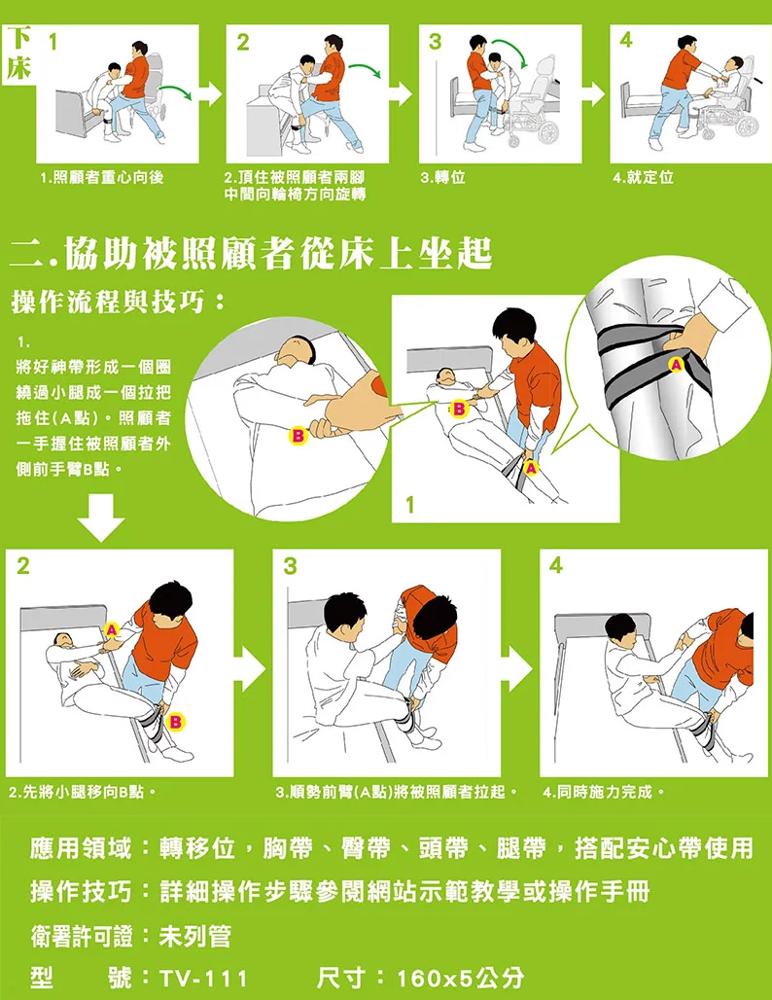 下床

1

2

3

4

1.照顧者重心向後

2.頂住被照顧者兩腳中間向輪椅方向旋轉

3.轉位

4.就定位

二.協助被照顧者從床上坐起

操作流程與技巧：

1.
將好紳帶形成一個圈繞過小腿成一個拉把拖住(A點)。照顧者一手握住被照顧者外側前手臂B點。

B

B

A

A

1

2

A

B

3

4

2.先將小腿移向B點。

3.順勢前臂(A點)將被照顧者拉起。

4.同時施力完成。

應用領域：轉移位，胸帶、臀帶、頭帶、腿帶，搭配安心帶使用

操作技巧：詳細操作步驟參閱網站示範教學或操作手冊

衛署許可證：未列管

型　號：TV-111　　尺寸：160x5公分