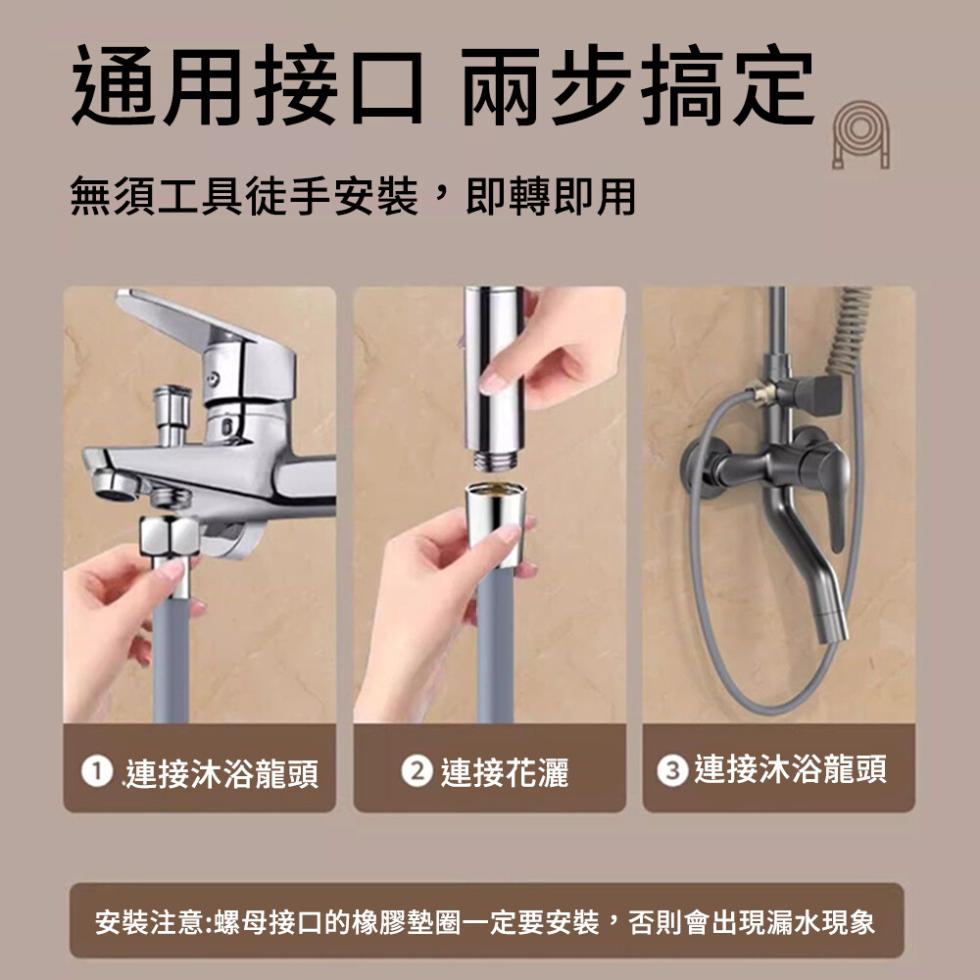 通用接口 兩步搞定

無須工具徒手安裝，即轉即用

❶ 連接沐浴龍頭

❷ 連接花灑

❸ 連接沐浴龍頭

安裝注意:螺母接口的橡膠墊圈一定要安裝，否則會出現漏水現象