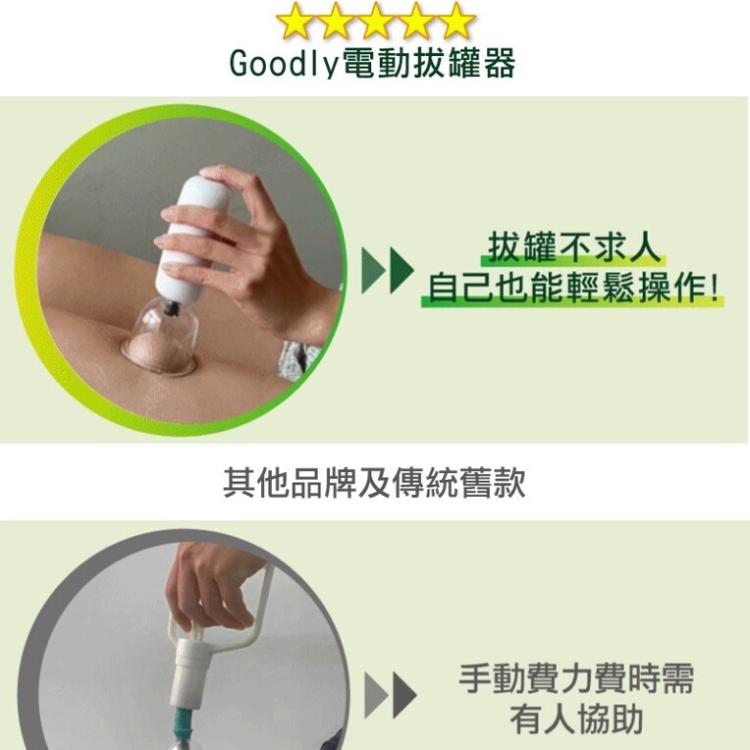 Goodly電動拔罐器

拔罐不求人
自己也能輕鬆操作!

其他品牌及傳統舊款

手動費力費時需
有人協助