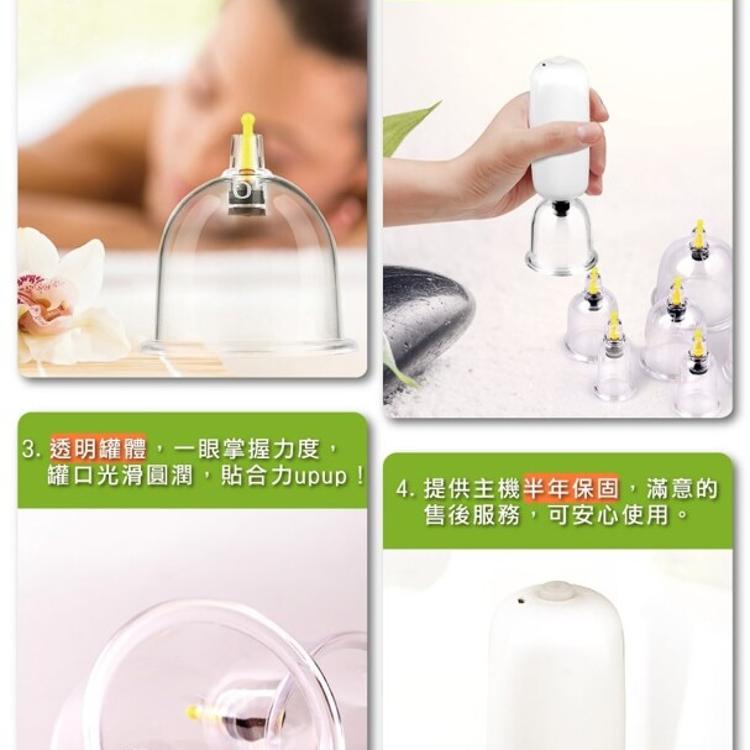 3. 透明罐體，一眼掌握力度，罐口光滑圓潤，貼合力upup！

4. 提供主機半年保固，滿意的售後服務，可安心使用。