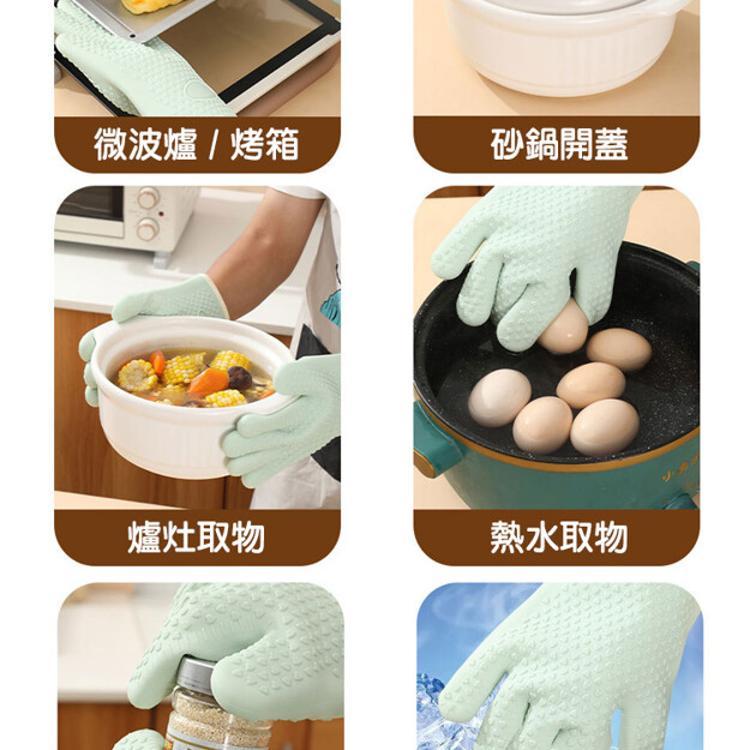 微波爐 / 烤箱

砂鍋開蓋

爐灶取物

熱水取物