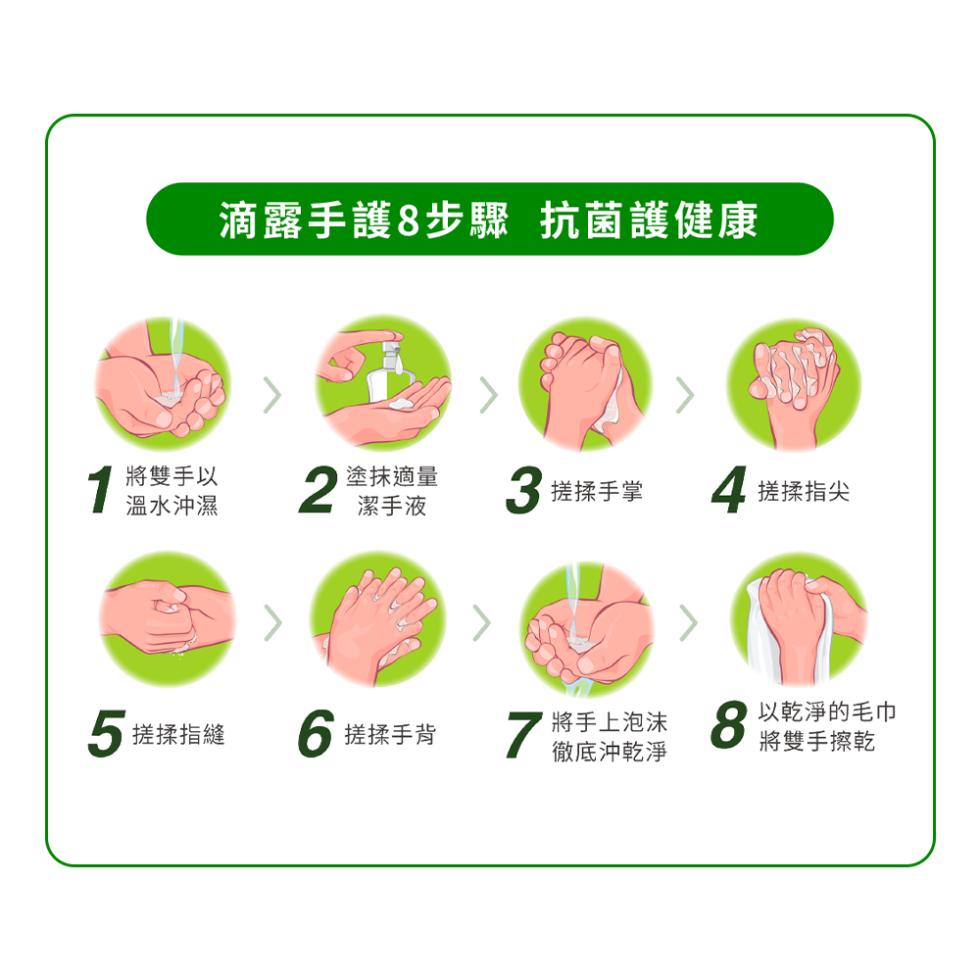 滴露手護8步驟 抗菌護健康

1 將雙手以溫水沖濕

2 塗抹適量潔手液

3 搓揉手掌

4 搓揉指尖

5 搓揉指縫

6 搓揉手背

7 將手上泡沫徹底沖乾淨

8 以乾淨的毛巾將雙手擦乾