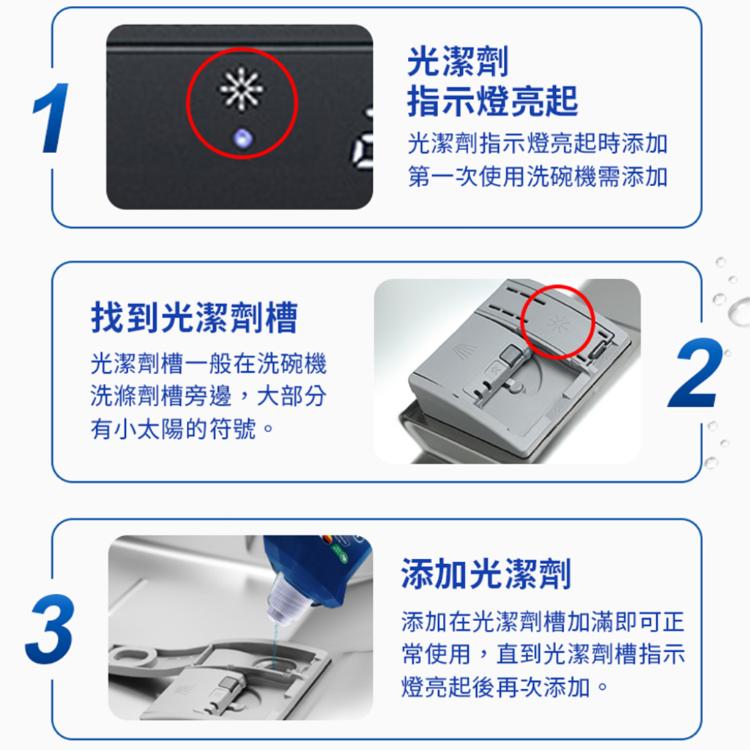 1

光潔劑
指示燈亮起

光潔劑指示燈亮起時添加
第一次使用洗碗機需添加

找到光潔劑槽

光潔劑槽一般在洗碗機洗滌劑槽旁邊，大部分有小太陽的符號。

2

3

添加光潔劑

添加在光潔劑槽加滿即可正常使用，直到光潔劑槽指示燈亮起後再次添加。