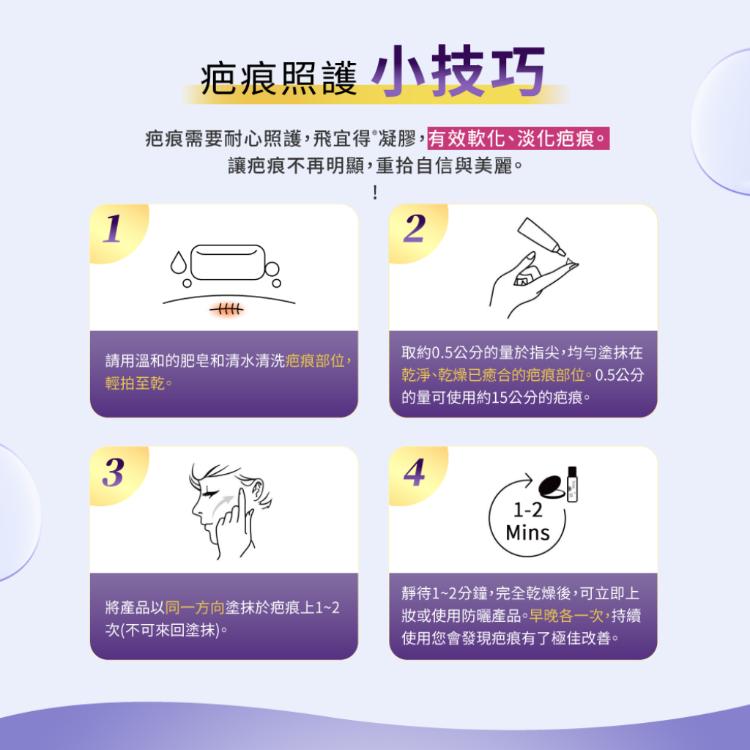 疤痕照護 小技巧

疤痕需要耐心照護，飛宜得®凝膠，有效軟化、淡化疤痕。
讓疤痕不再明顯，重拾自信與美麗。
!

1

請用溫和的肥皂和清水清洗疤痕部位，輕拍至乾。

2

取約0.5公分的量於指尖，均勻塗抹在乾淨、乾燥已癒合的疤痕部位。0.5公分的量可使用約15公分的疤痕。

3

將產品以同一方向塗抹於疤痕上1~2次(不可來回塗抹)。

4

1-2 Mins

靜待1~2分鐘，完全乾燥後，可立即上妝或使用防曬產品。早晚各一次，持續使用您會發現疤痕有了極佳改善。