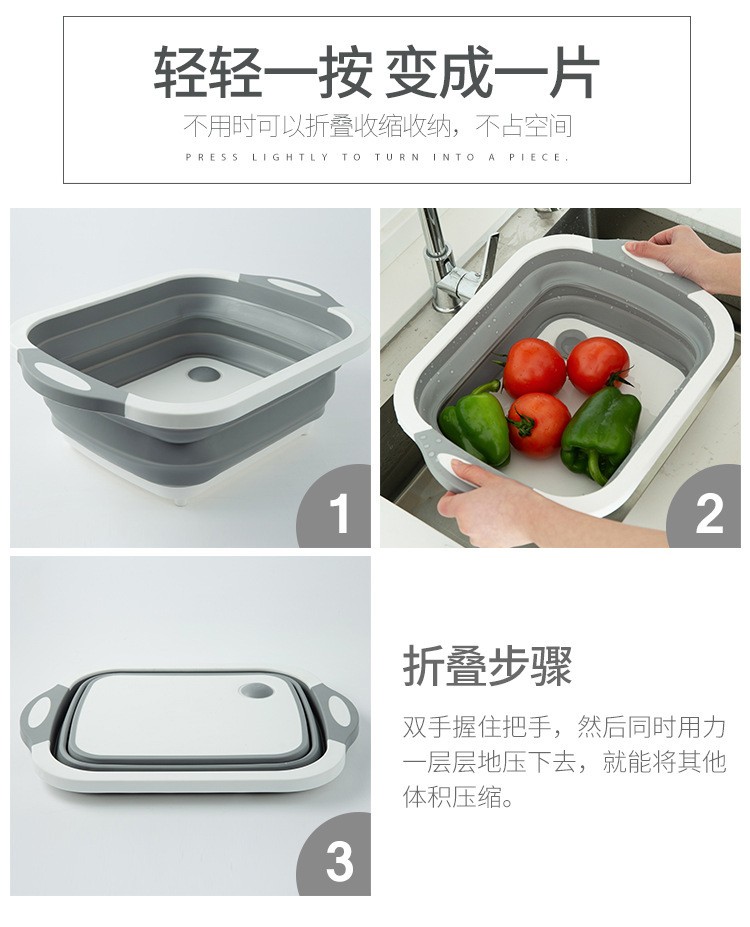 轻轻一按 变成一片

不用时可以折叠收缩收纳，不占空间

PRESS LIGHTLY TO TURN INTO A PIECE.

1

2

3

折叠步骤

双手握住把手，然后同时用力一层层地压下去，就能将其他体积压缩。