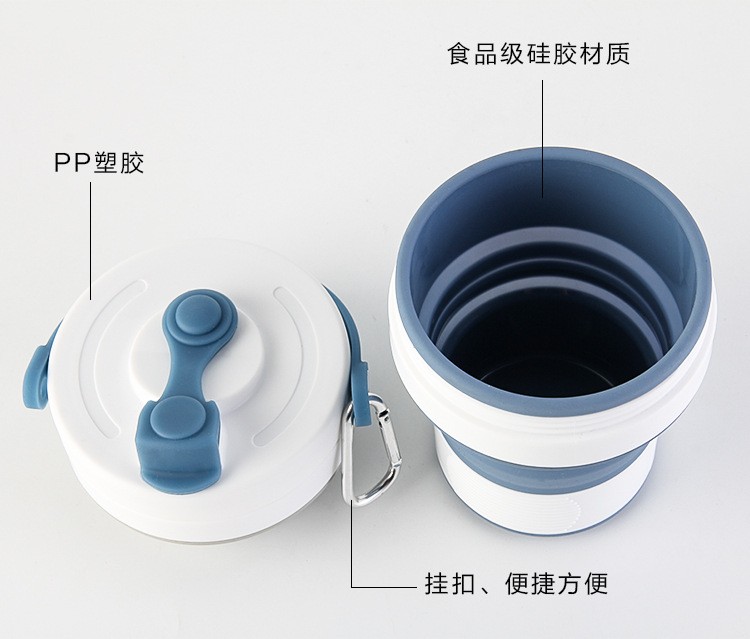 食品级硅胶材质

PP塑胶

挂扣、便捷方便