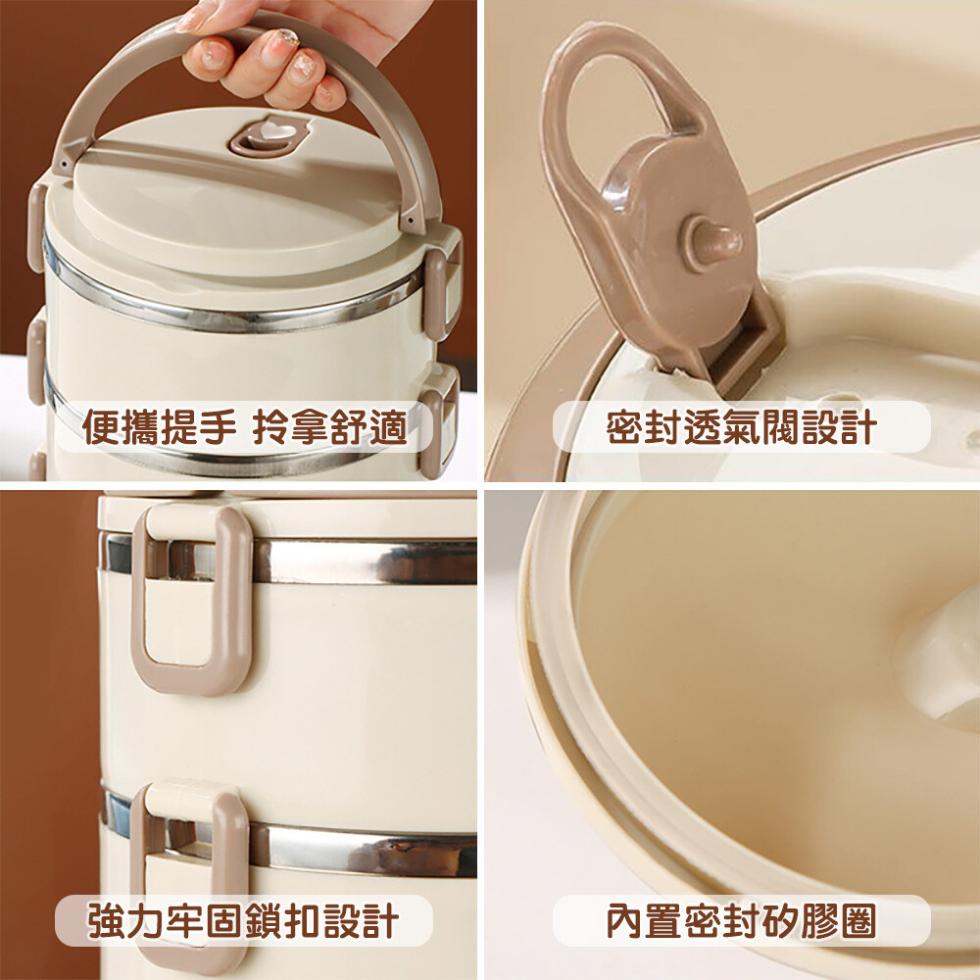 便攜提手 拎拿舒適

密封透氣閥設計

強力牢固鎖扣設計

內置密封矽膠圈