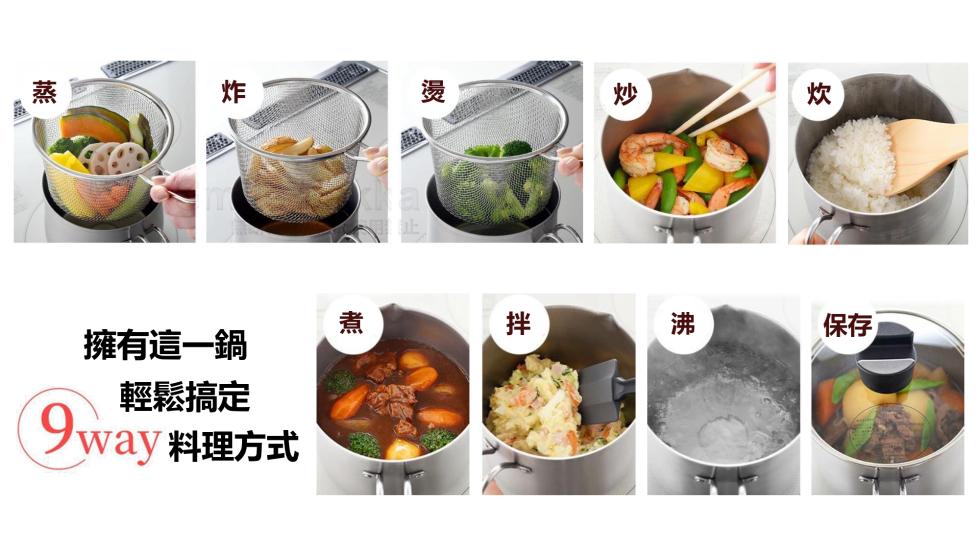 蒸 炸 燙 炒 炊

擁有這一鍋
輕鬆搞定
9way 料理方式

煮 拌 沸 保存