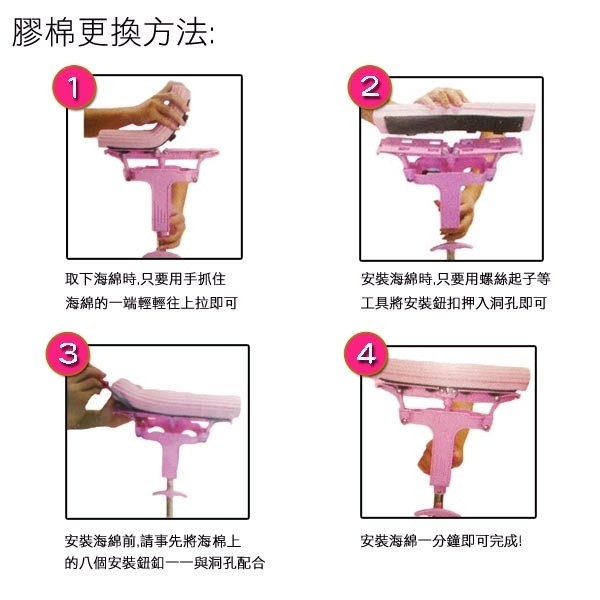 膠棉更換方法:

1

取下海綿時,只要用手抓住海綿的一端輕輕往上拉即可

2

安裝海綿時,只要用螺絲起子等工具將安裝鈕扣押入洞孔即可

3

安裝海綿前,請事先將海棉上的八個安裝鈕釦一一與洞孔配合

4

安裝海綿一分鐘即可完成!