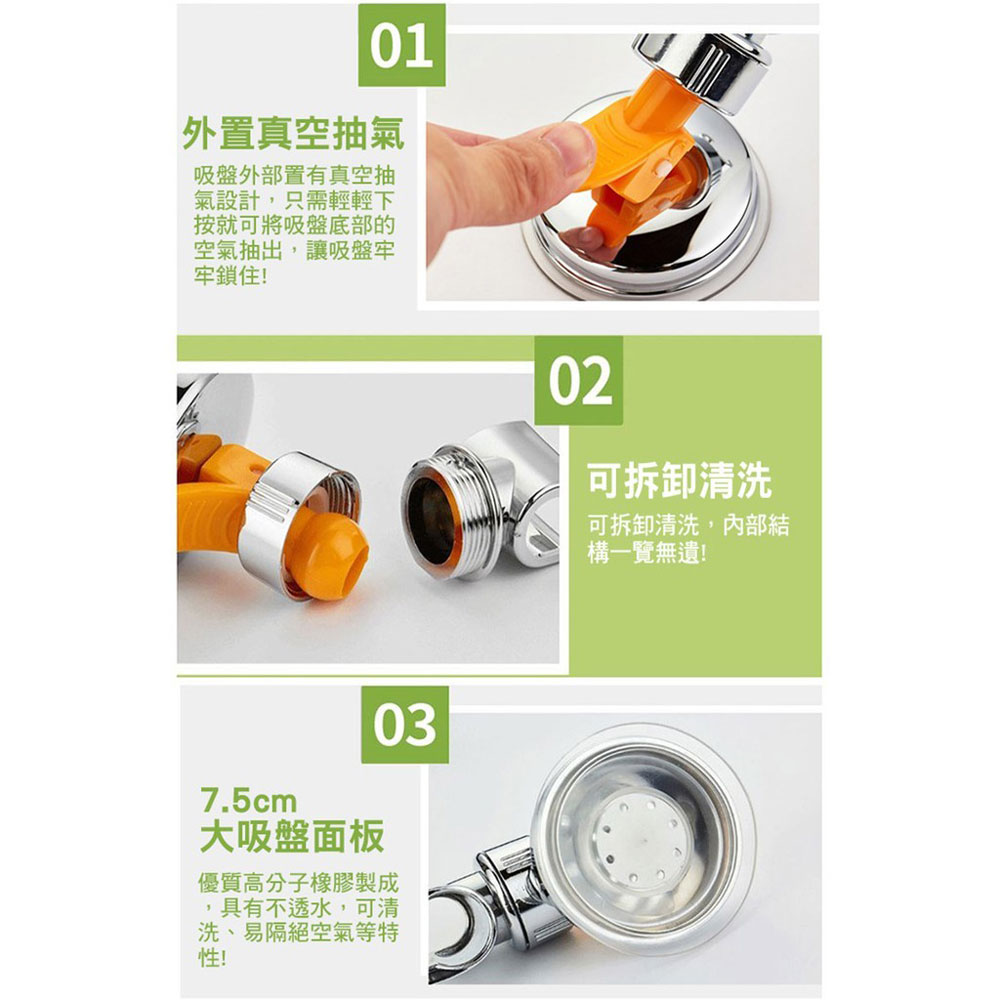 01

外置真空抽氣

吸盤外部置有真空抽氣設計，只需輕輕下按就可將吸盤底部的空氣抽出，讓吸盤牢牢鎖住!

02

可拆卸清洗

可拆卸清洗，內部結構一覽無遺!

03

7.5cm
大吸盤面板

優質高分子橡膠製成，具有不透水，可清洗、易隔絕空氣等特性!