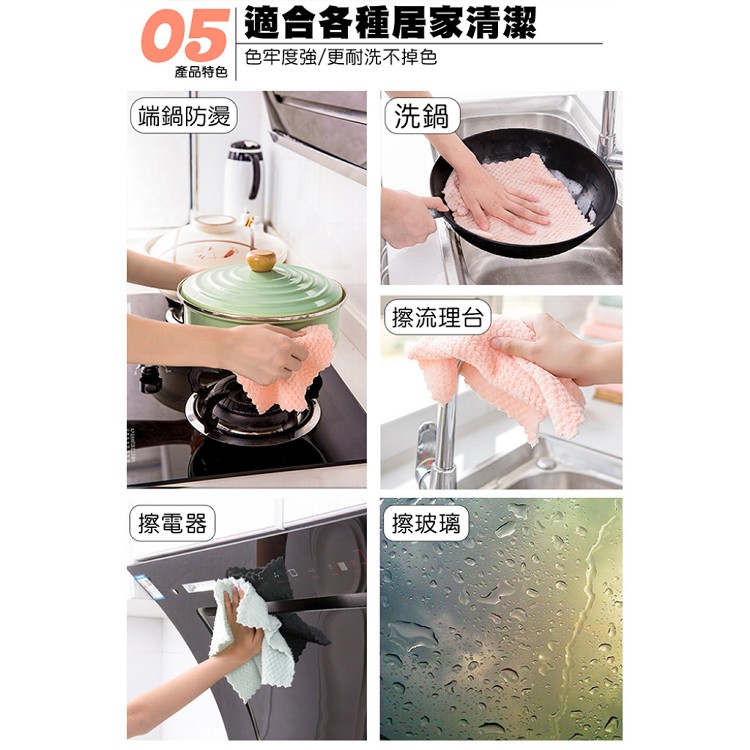 05
產品特色
適合各種居家清潔
色牢度強/更耐洗不掉色

端鍋防燙

洗鍋

擦流理台

擦電器

擦玻璃