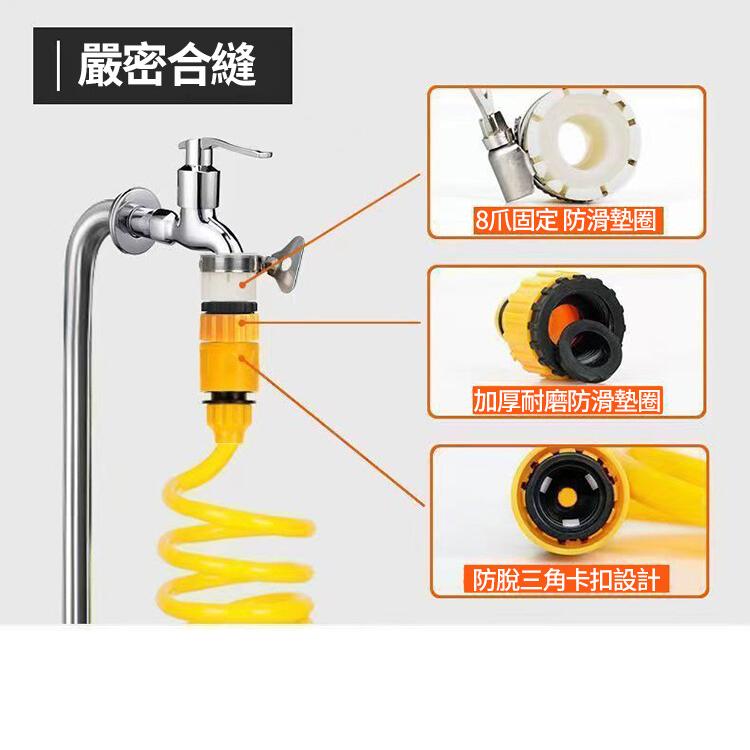 嚴密合縫

8爪固定 防滑墊圈

加厚耐磨防滑墊圈

防脫三角卡扣設計