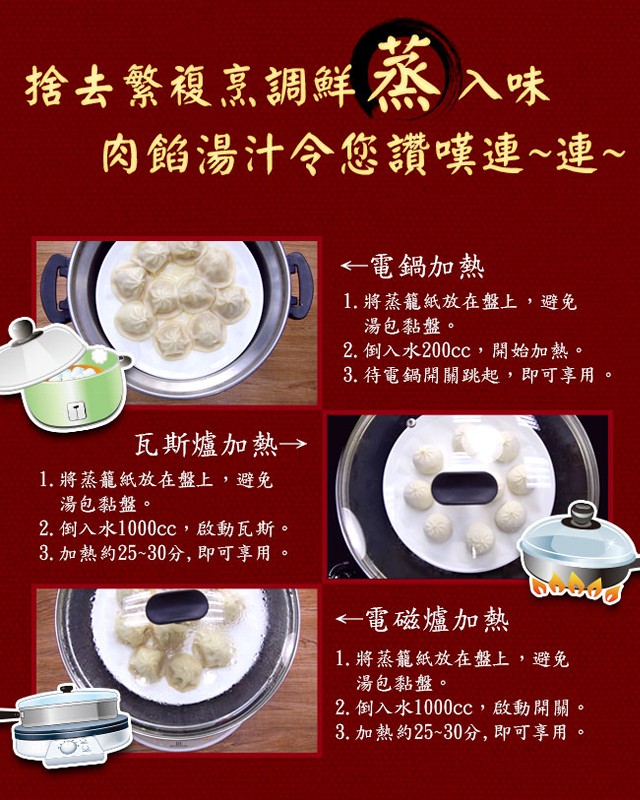 捨去繁複烹調鮮蒸入味
肉餡湯汁令您讚嘆連~連~

←電鍋加熱
1. 將蒸籠紙放在盤上，避免湯包黏盤。
2. 倒入水200cc，開始加熱。
3. 待電鍋開關跳起，即可享用。

瓦斯爐加熱→
1. 將蒸籠紙放在盤上，避免湯包黏盤。
2. 倒入水1000cc，啟動瓦斯。
3. 加熱約25~30分，即可享用。

←電磁爐加熱
1. 將蒸籠紙放在盤上，避免湯包黏盤。
2. 倒入水1000cc，啟動開關。
3. 加熱約25~30分，即可享用。