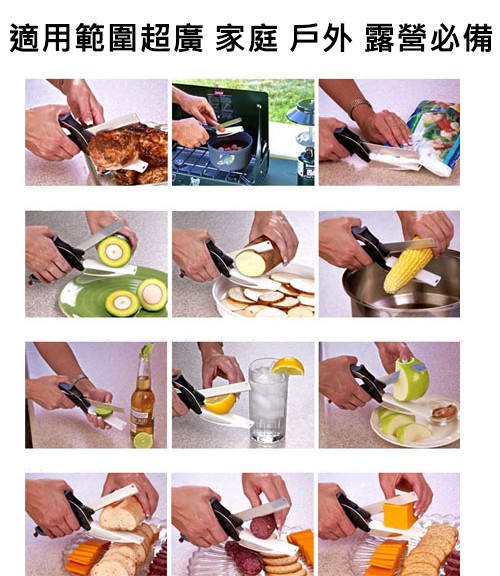 適用範圍超廣 家庭 戶外 露營必備