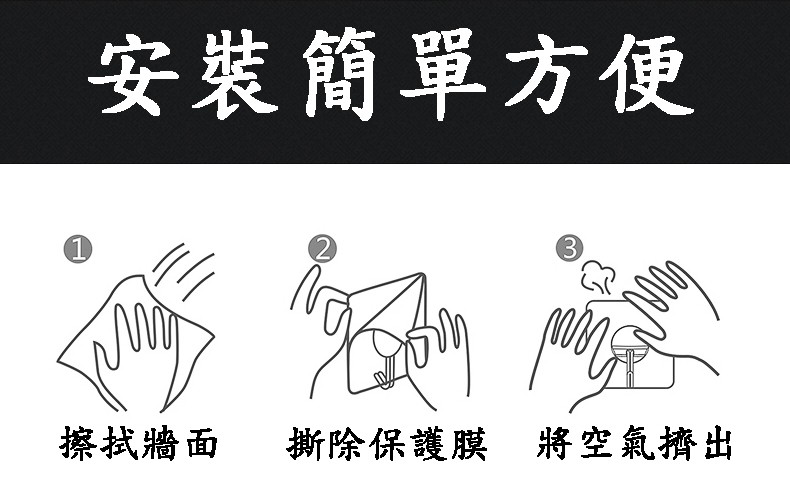 安裝簡單方便

1
擦拭牆面

2
撕除保護膜

3
將空氣擠出