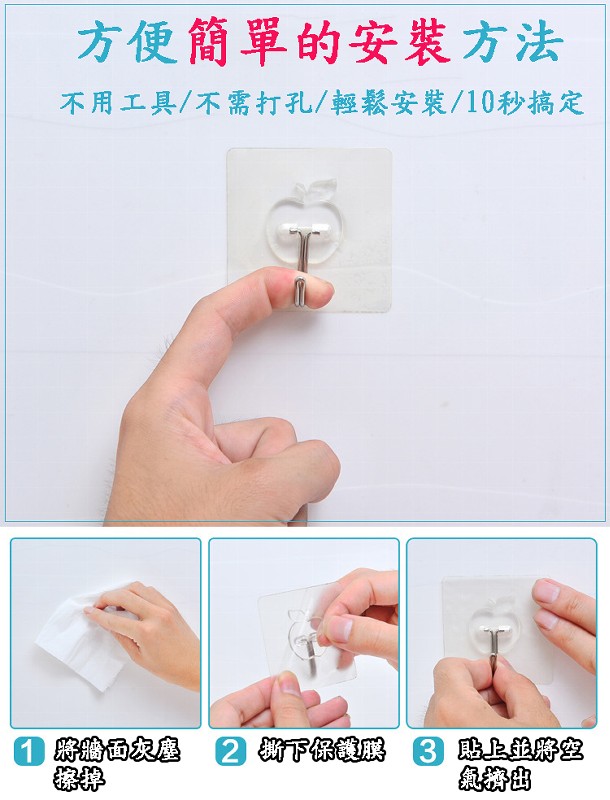 方便簡單的安裝方法

不用工具/不需打孔/輕鬆安裝/10秒搞定

1 將牆面灰塵擦掉

2 撕下保護膜

3 貼上並將空氣擠出