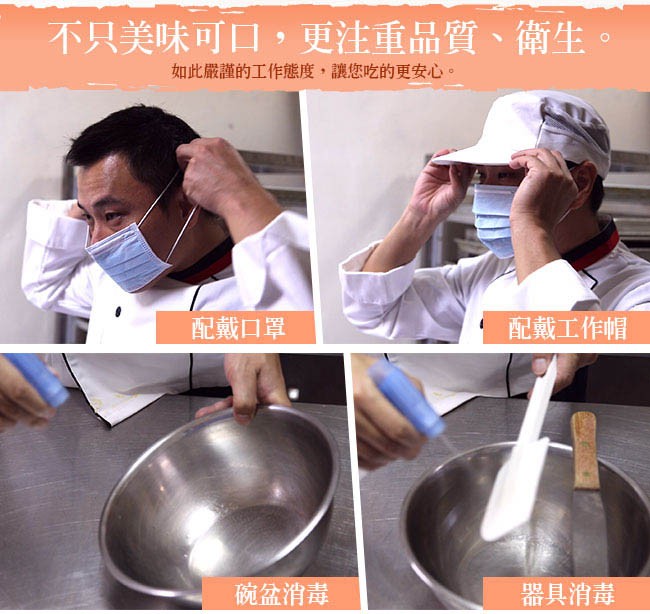 不只美味可口，更注重品質、衛生。
如此嚴謹的工作態度，讓您吃的更安心。

配戴口罩

配戴工作帽

碗盆消毒

器具消毒