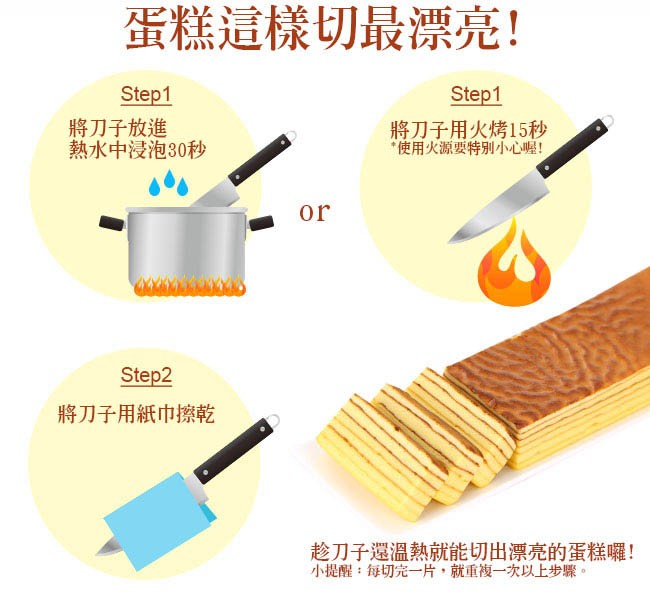 蛋糕這樣切最漂亮!

Step1
將刀子放進熱水中浸泡30秒

or

Step1
將刀子用火烤15秒
*使用火源要特別小心喔!

Step2
將刀子用紙巾擦乾

趁刀子還溫熱就能切出漂亮的蛋糕囉!
小提醒:每切完一片,就重複一次以上步驟。