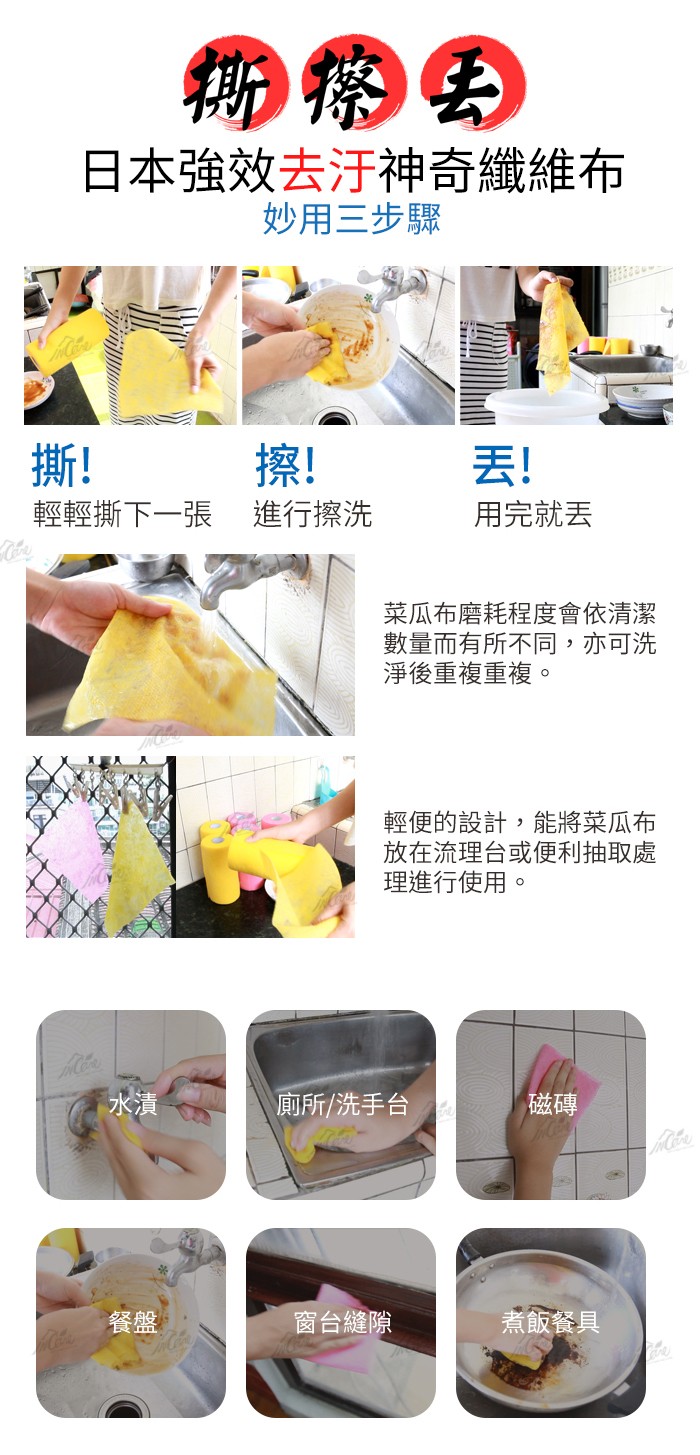 撕 擦 丟

日本強效去汙神奇纖維布

妙用三步驟

撕!
輕輕撕下一張

擦!
進行擦洗

丟!
用完就丟

菜瓜布磨耗程度會依清潔數量而有所不同，亦可洗淨後重複重複。

輕便的設計，能將菜瓜布放在流理台或便利抽取處理進行使用。

水漬

廁所/洗手台

磁磚

餐盤

窗台縫隙

煮飯餐具