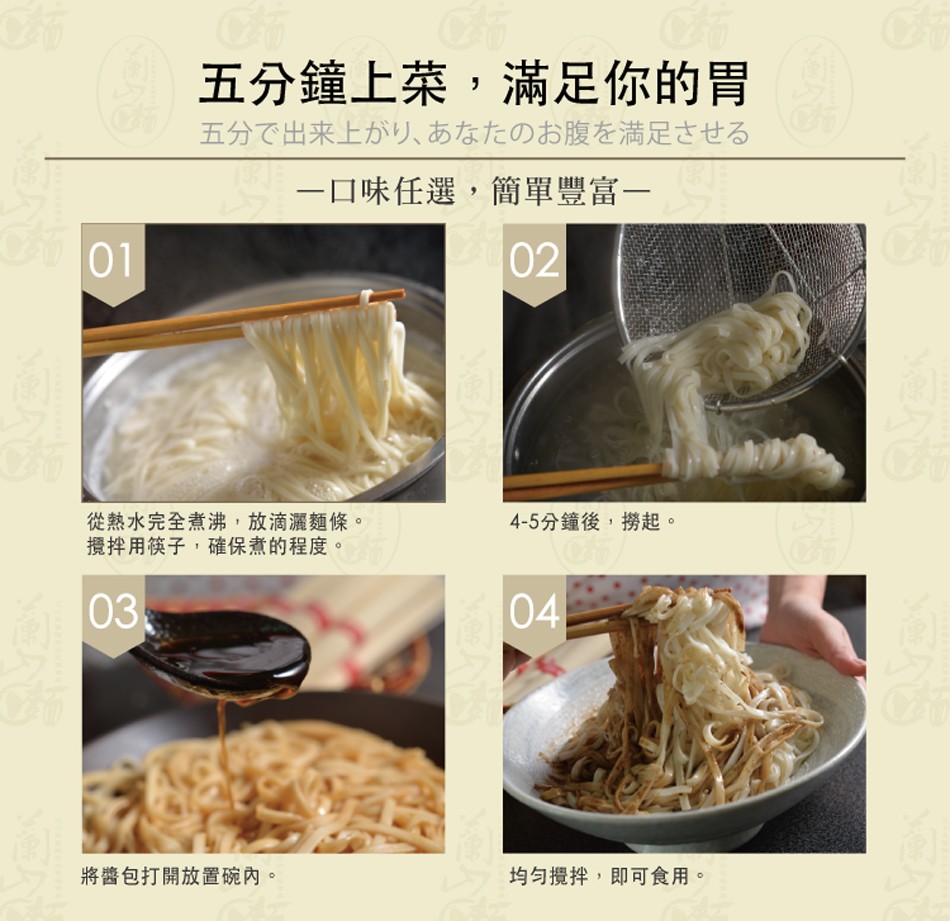 五分鐘上菜，滿足你的胃
五分で出来上がり、あなたのお腹を満足させる

—口味任選，簡單豐富—

01
從熱水完全煮沸，放滴灑麵條。
攪拌用筷子，確保煮的程度。

02
4-5分鐘後，撈起。

03
將醬包打開放置碗內。

04
均勻攪拌，即可食用。