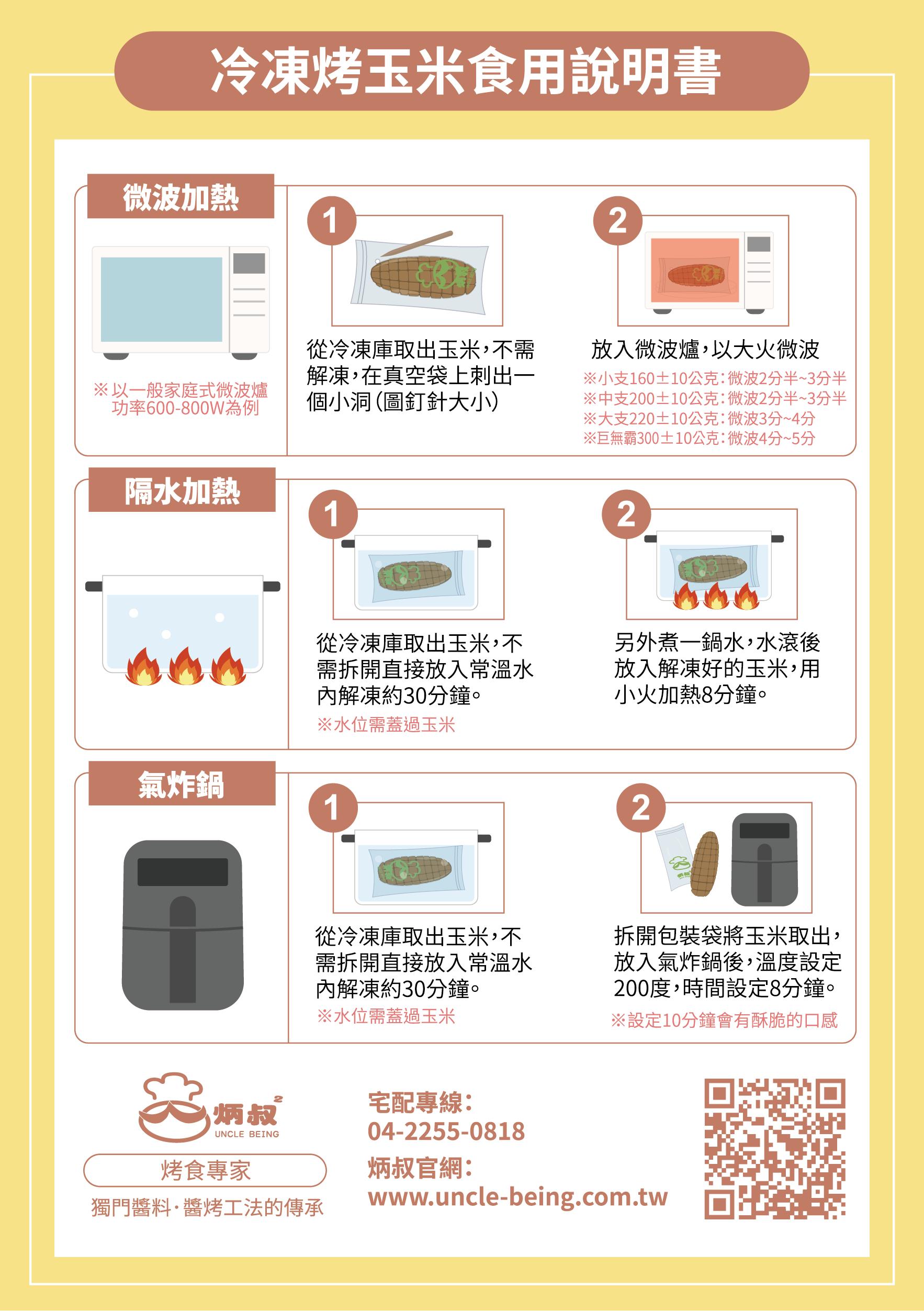 冷凍烤玉米食用說明書

微波加熱

※以一般家庭式微波爐功率600-800W為例

1
從冷凍庫取出玉米，不需解凍，在真空袋上刺出一個小洞(圖釘針大小)

2
放入微波爐，以大火微波
※小支160±10公克：微波2分半~3分半
※中支200±10公克：微波2分半~3分半
※大支220±10公克：微波3分~4分
※巨無霸300±10公克：微波4分~5分

隔水加熱

1
從冷凍庫取出玉米，不需拆開直接放入常溫水內解凍約30分鐘。
※水位需蓋過玉米

2
另外煮一鍋水，水滾後放入解凍好的玉米，用小火加熱8分鐘。

氣炸鍋

1
從冷凍庫取出玉米，不需拆開直接放入常溫水內解凍約30分鐘。
※水位需蓋過玉米

2
拆開包裝袋將玉米取出，放入氣炸鍋後，溫度設定200度，時間設定8分鐘。
※設定10分鐘會有酥脆的口感

炳叔² UNCLE BEING
烤食專家
獨門醬料·醬烤工法的傳承

宅配專線：
04-2255-0818
炳叔官網：
www.uncle-being.com.tw