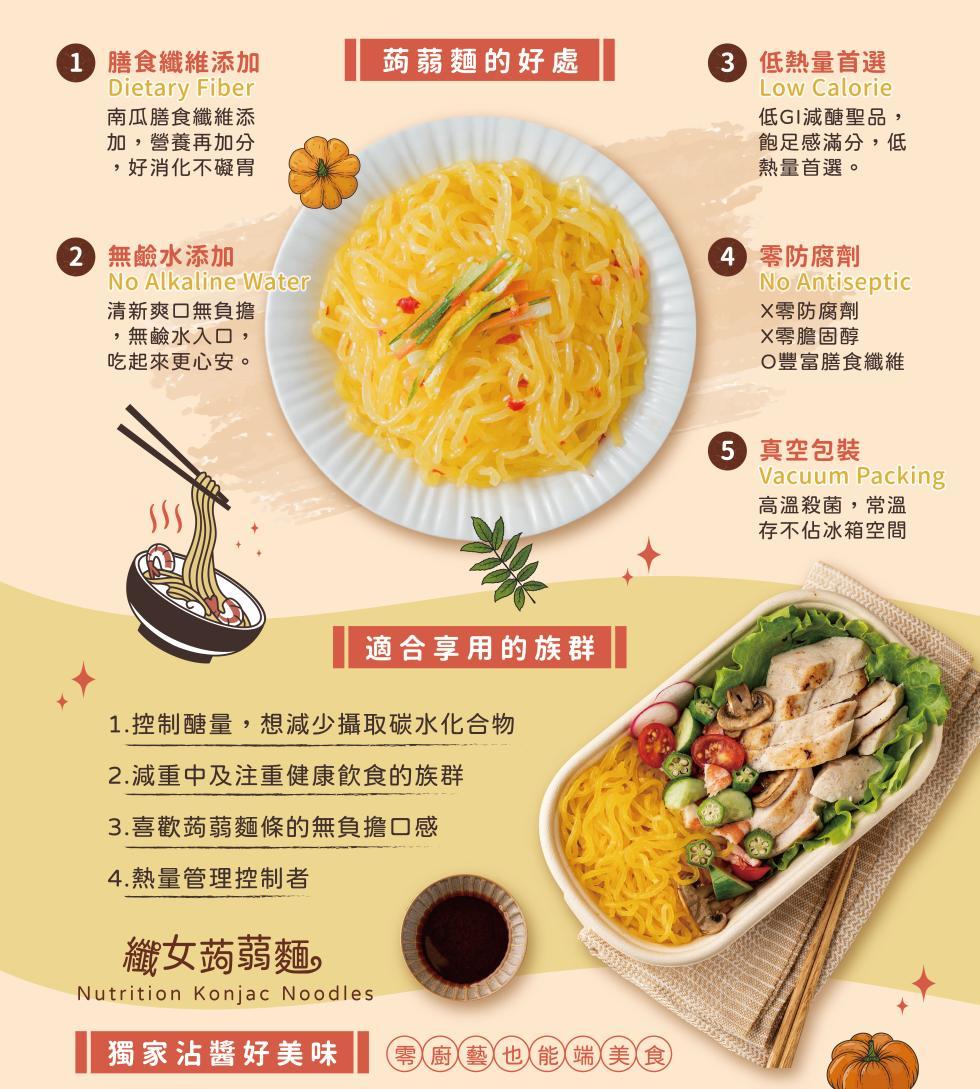 蒟蒻麵的好處

1 膳食纖維添加
Dietary Fiber
南瓜膳食纖維添加，營養再加分，好消化不礙胃

2 無鹼水添加
No Alkaline Water
清新爽口無負擔，無鹼水入口，吃起來更心安。

3 低熱量首選
Low Calorie
低GI減醣聖品，飽足感滿分，低熱量首選。

4 零防腐劑
No Antiseptic
X零防腐劑
X零膽固醇
O豐富膳食纖維

5 真空包裝
Vacuum Packing
高溫殺菌，常溫存不佔冰箱空間

適合享用的族群

1.控制醣量，想減少攝取碳水化合物
2.減重中及注重健康飲食的族群
3.喜歡蒟蒻麵條的無負擔口感
4.熱量管理控制者

纖女蒟蒻麵
Nutrition Konjac Noodles

獨家沾醬好美味

零廚藝也能端美食