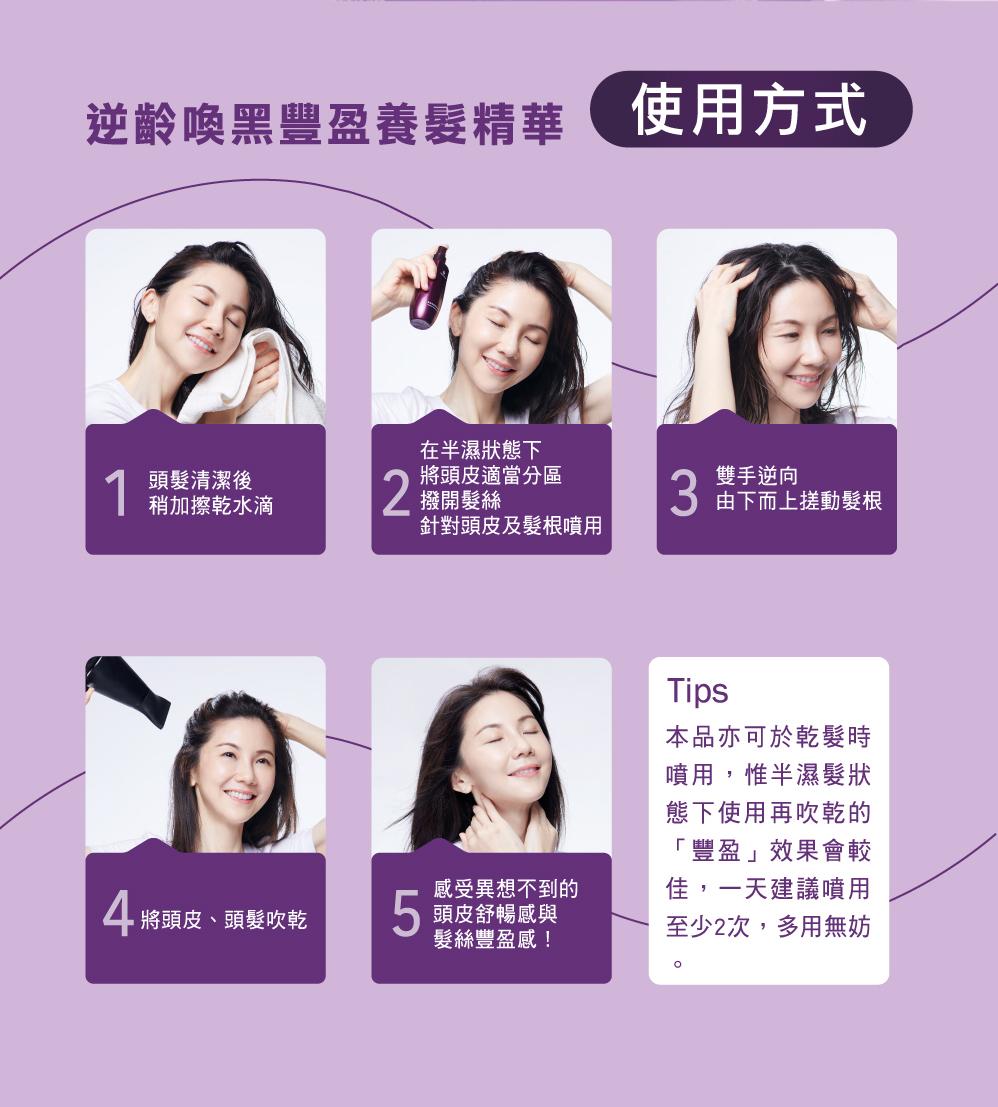 逆齡喚黑豐盈養髮精華 使用方式

1 頭髮清潔後
稍加擦乾水滴

2 在半濕狀態下
將頭皮適當分區
撥開髮絲
針對頭皮及髮根噴用

3 雙手逆向
由下而上搓動髮根

4 將頭皮、頭髮吹乾

5 感受異想不到的
頭皮舒暢感與
髮絲豐盈感！

Tips
本品亦可於乾髮時噴用，惟半濕髮狀態下使用再吹乾的「豐盈」效果會較佳，一天建議噴用至少2次，多用無妨。