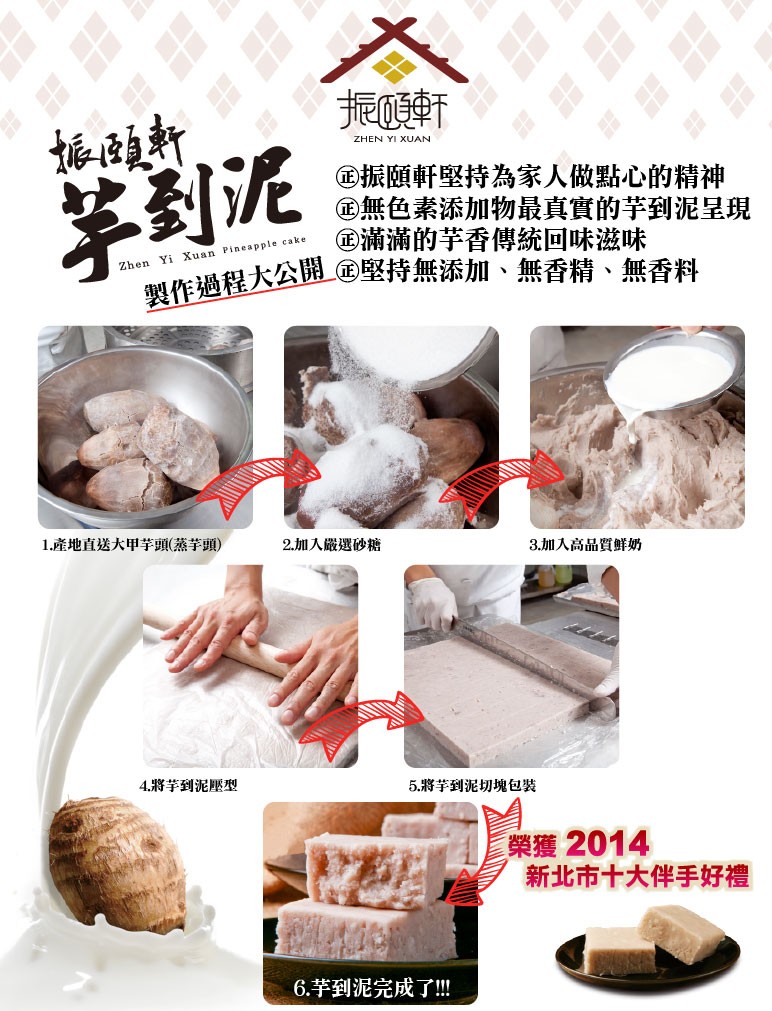 振頤軒
ZHEN YI XUAN

振頤軒
芋到泥
Zhen Yi Xuan Pineapple cake
製作過程大公開

㊣振頤軒堅持為家人做點心的精神
㊣無色素添加物最真實的芋到泥呈現
㊣滿滿的芋香傳統回味滋味
㊣堅持無添加、無香精、無香料

1.產地直送大甲芋頭(蒸芋頭)

2.加入嚴選砂糖

3.加入高品質鮮奶

4.將芋到泥壓型

5.將芋到泥切塊包裝

6.芋到泥完成了!!!

榮獲 2014
新北市十大伴手好禮