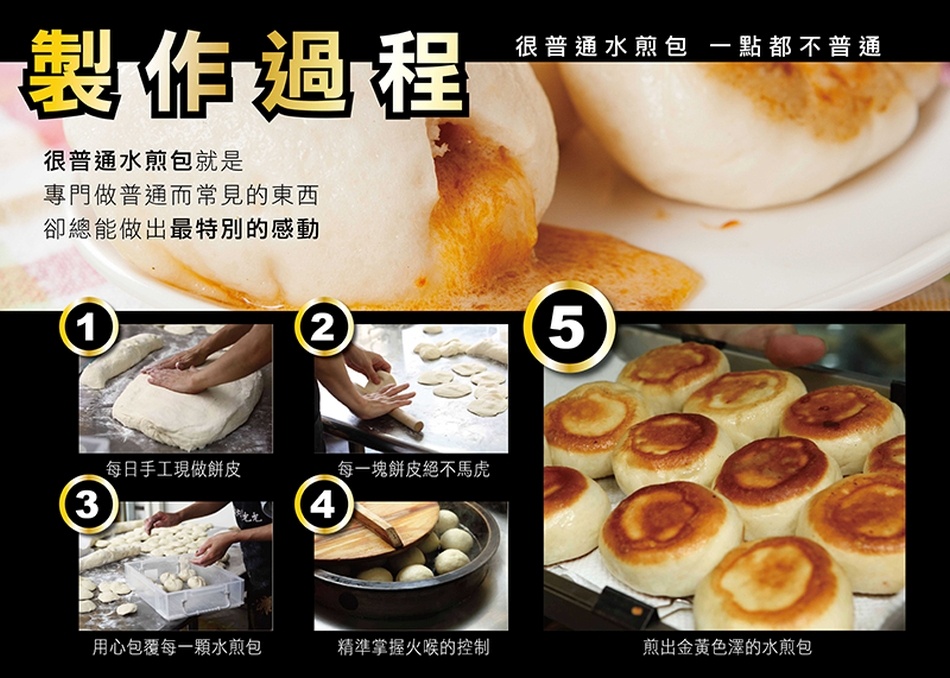 製作過程

很普通水煎包 一點都不普通

很普通水煎包就是
專門做普通而常見的東西
卻總能做出最特別的感動

1
每日手工現做餅皮

2
每一塊餅皮絕不馬虎

3
用心包覆每一顆水煎包

4
精準掌握火喉的控制

5
煎出金黃色澤的水煎包