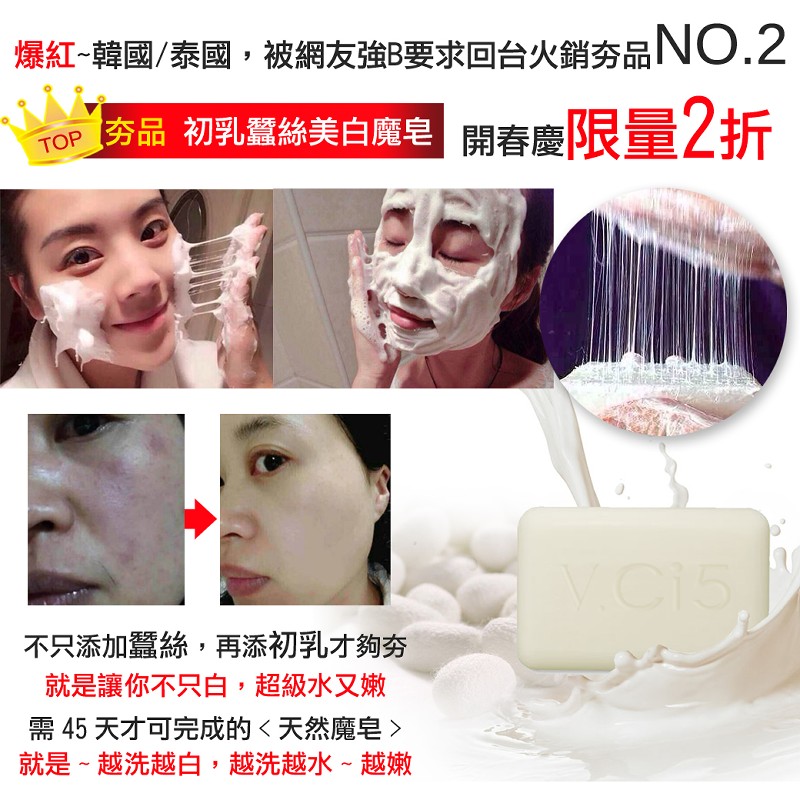 爆紅~韓國/泰國，被網友強B要求回台火銷夯品NO.2

TOP 夯品 初乳蠶絲美白魔皂 開春慶限量2折

V.Ci5

不只添加蠶絲，再添初乳才夠夯
就是讓你不只白，超級水又嫩
需 45 天才可完成的 < 天然魔皂 >
就是 ~ 越洗越白，越洗越水 ~ 越嫩