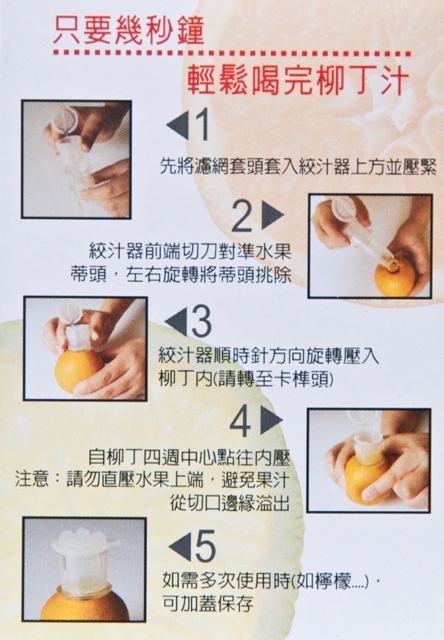 只要幾秒鐘

輕鬆喝完柳丁汁

◀1
先將濾網套頭套入絞汁器上方並壓緊

2▶
絞汁器前端切刀對準水果蒂頭，左右旋轉將蒂頭挑除

◀3
絞汁器順時針方向旋轉壓入柳丁內(請轉至卡榫頭)

4▶
自柳丁四週中心點往內壓
注意：請勿直壓水果上端，避免果汁從切口邊緣溢出

◀5
如需多次使用時(如檸檬....)，可加蓋保存