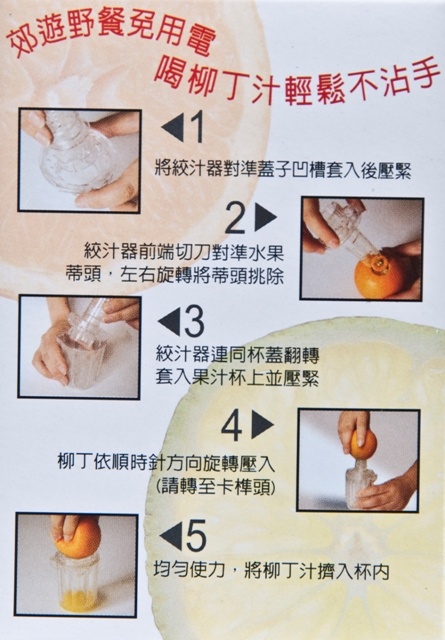 郊遊野餐免用電
喝柳丁汁輕鬆不沾手

◀1
將絞汁器對準蓋子凹槽套入後壓緊

2▶
絞汁器前端切刀對準水果蒂頭，左右旋轉將蒂頭挑除

◀3
絞汁器連同杯蓋翻轉套入果汁杯上並壓緊

4▶
柳丁依順時針方向旋轉壓入（請轉至卡榫頭）

◀5
均勻使力，將柳丁汁擠入杯內