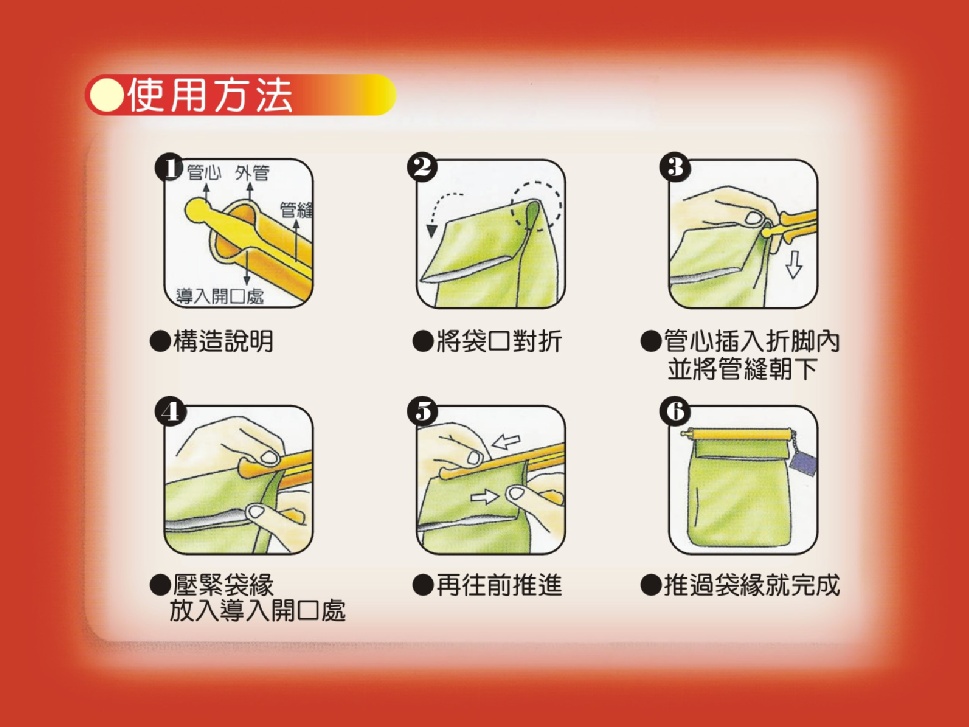 ●使用方法

1 管心 外管 管縫 導入開口處

●構造說明

2

●將袋口對折

3

●管心插入折脚內 並將管縫朝下

4

●壓緊袋緣 放入導入開口處

5

●再往前推進

6

●推過袋緣就完成