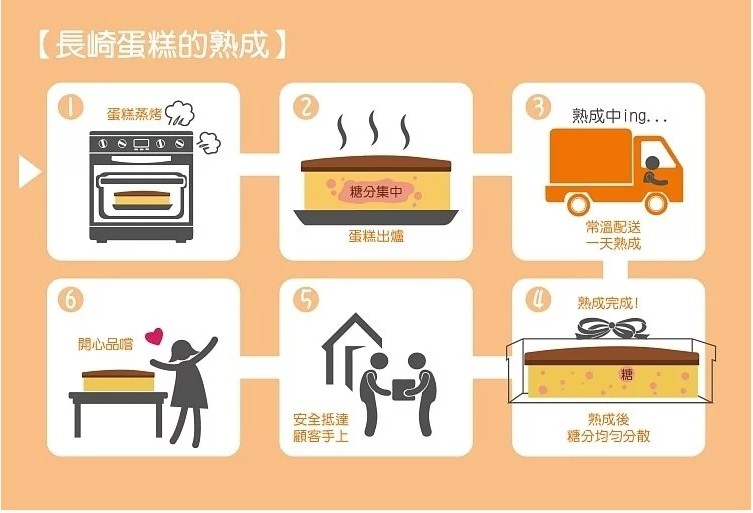 【長崎蛋糕的熟成】

1
蛋糕蒸烤

2
糖分集中
蛋糕出爐

3
熟成中ing...
常溫配送
一天熟成

4
熟成完成!
糖
熟成後
糖分均勻分散

5
安全抵達
顧客手上

6
開心品嚐