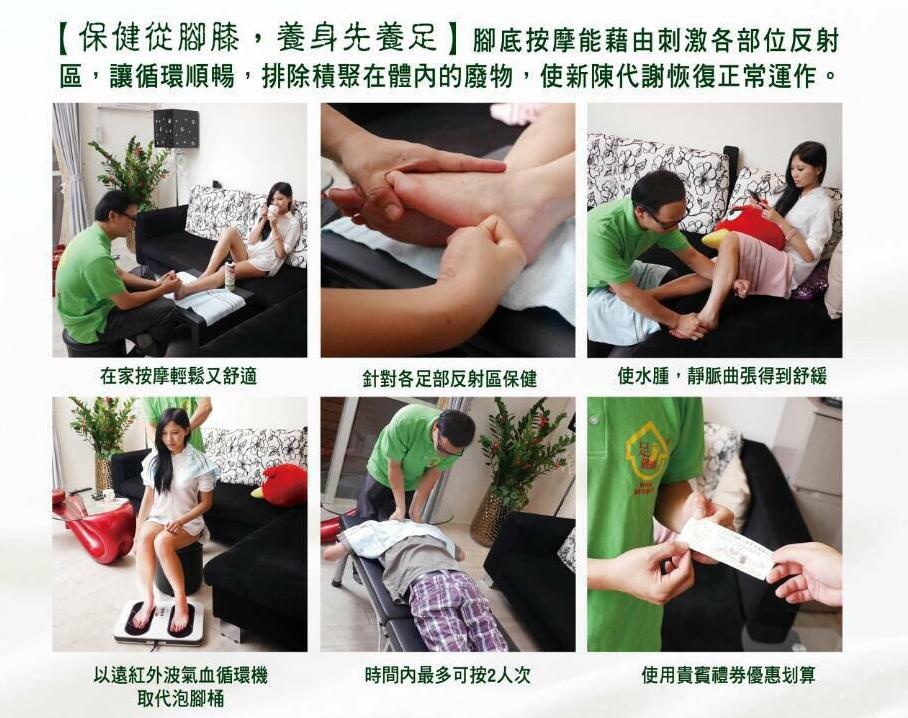 【保健從腳膝，養身先養足】腳底按摩能藉由刺激各部位反射區，讓循環順暢，排除積聚在體內的廢物，使新陳代謝恢復正常運作。

在家按摩輕鬆又舒適

針對各足部反射區保健

使水腫，靜脈曲張得到舒緩

以遠紅外波氣血循環機取代泡腳桶

時間內最多可按2人次

使用貴賓禮券優惠划算